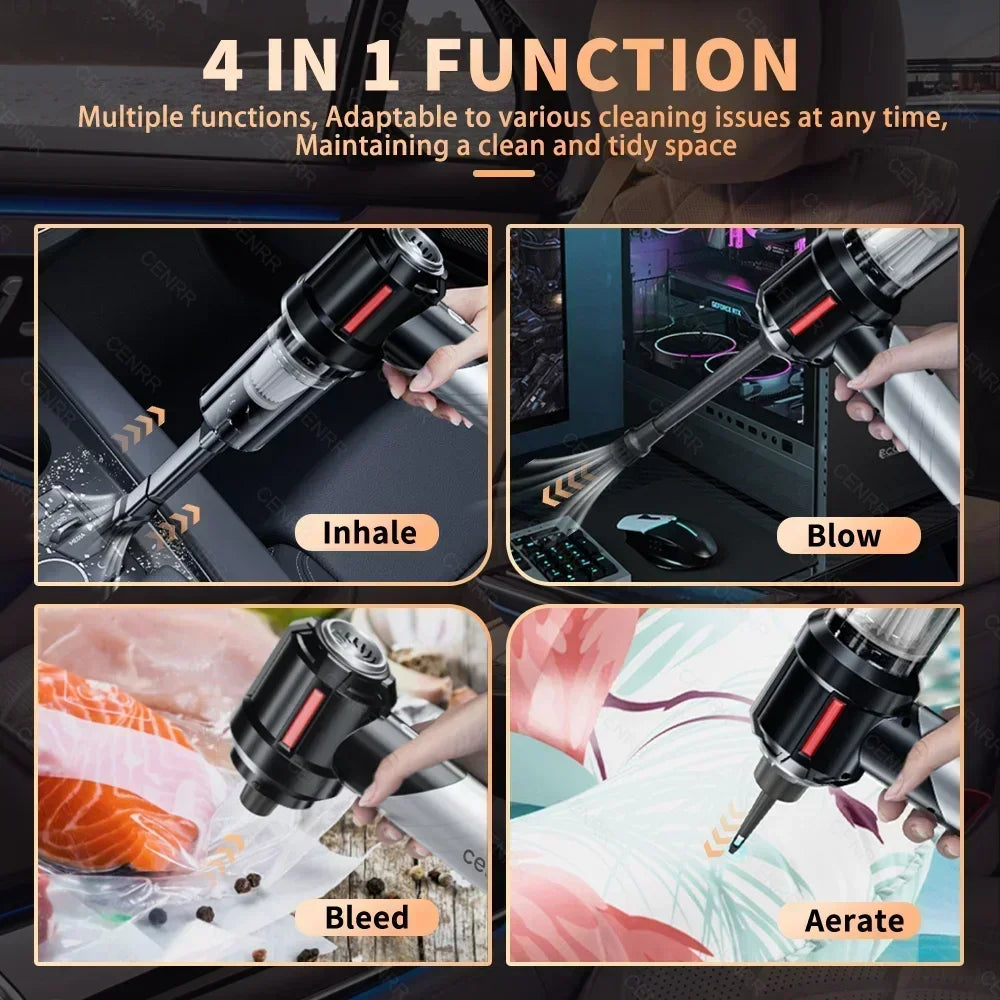 4 IN 1 FUNCTION
Multiple functions, Adaptable to various cleaning issues at any time, Maintaining a clean and tidy space

Inhale

Blow

Bleed

Aerate

CENRR