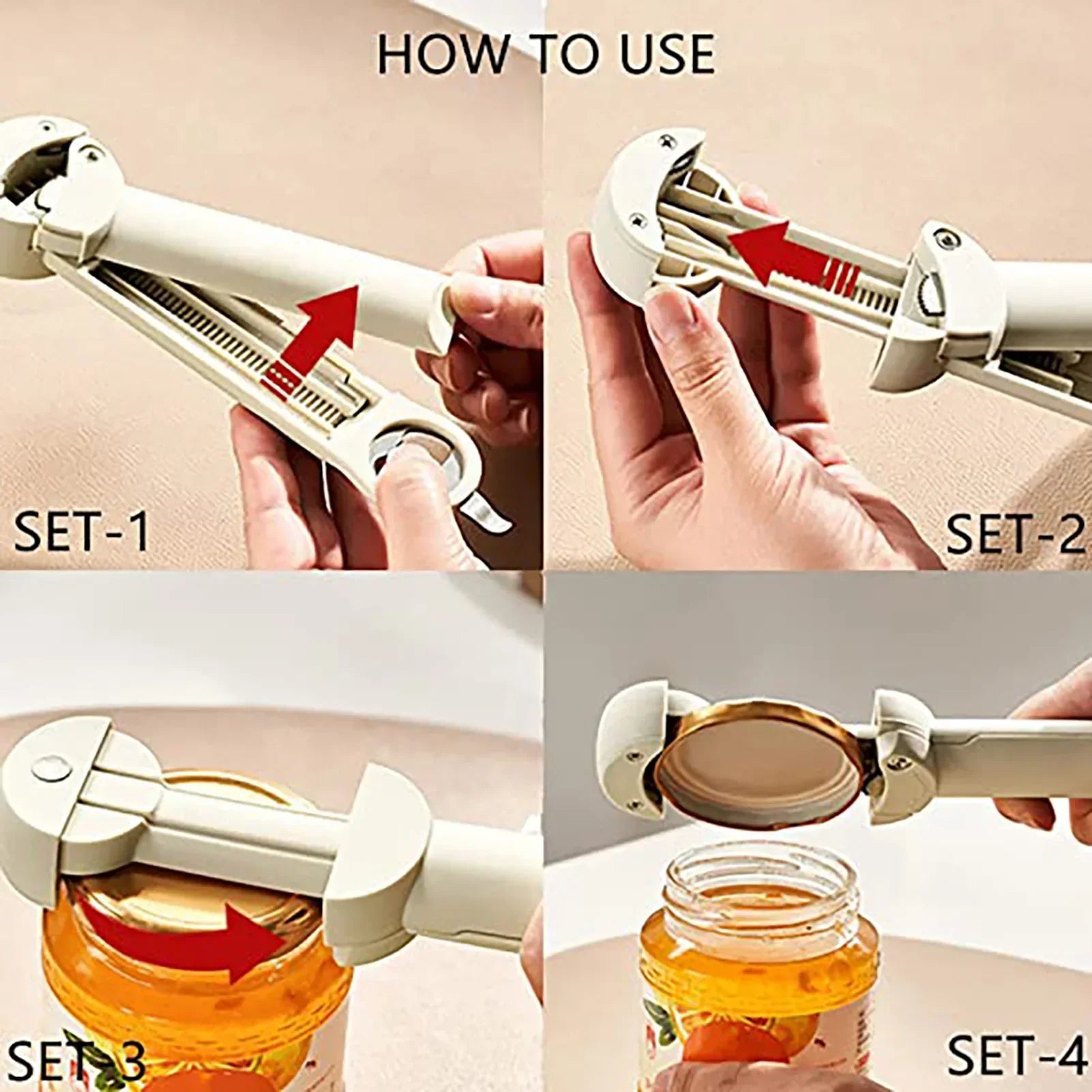 HOW TO USE

SET-1

SET-2

SET-3

SET-4